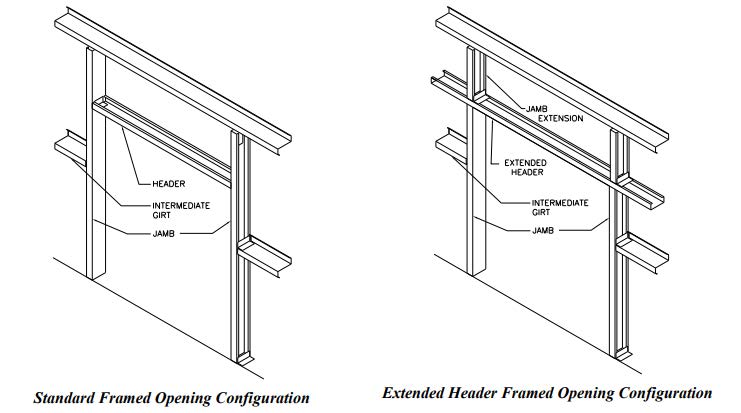 HEADER
INTERMEDIATE GIRT
JAMB

Standard Framed Opening Configuration

JAMB EXTENSION
EXTENDED HEADER
INTERMEDIATE GIRT
JAMB

Extended Header Framed Opening Configuration