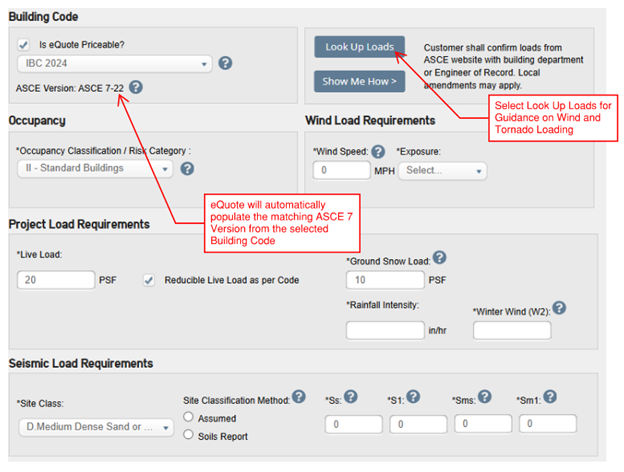 Building Code

Is eQuote Priceable?

IBC 2024

ASCE Version: ASCE 7-22

Look Up Loads

Show Me How >

Customer shall confirm loads from ASCE website with building department or Engineer of Record. Local amendments may apply.

Select Look Up Loads for Guidance on Wind and Tornado Loading

Occupancy

*Occupancy Classification / Risk Category :

II - Standard Buildings

Wind Load Requirements

*Wind Speed:

0

MPH

*Exposure:

Select...

eQuote will automatically populate the matching ASCE 7 Version from the selected Building Code

Project Load Requirements

*Live Load:

20

PSF

Reducible Live Load as per Code

*Ground Snow Load:

10

PSF

*Rainfall Intensity:

in/hr

*Winter Wind (W2):

Seismic Load Requirements

*Site Class:

D.Medium Dense Sand or ...

Site Classification Method:

Assumed

Soils Report

*Ss:

0

*S1:

0

*Sms:

0

*Sm1:

0